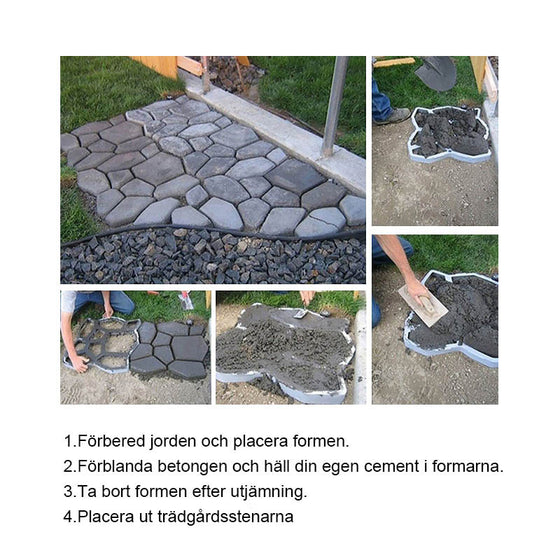 1.Förbered jorden och placera formen.
2.Förblanda betongen och häll din egen cement i formarna.
3.Ta bort formen efter utjämning.
4.Placera ut trädgårdsstenarna