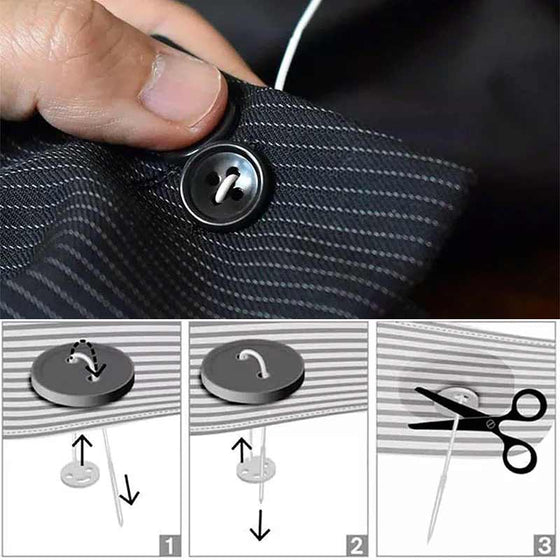 1

2

3