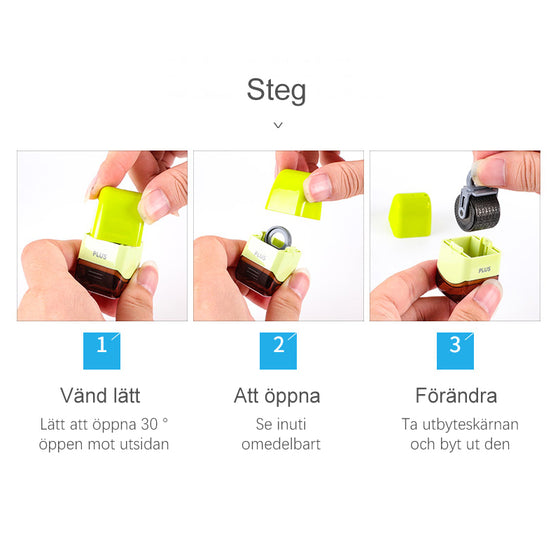 Steg

PLUS

PLUS

PLUS

1

Vänd lätt

Lätt att öppna 30 ° öppen mot utsidan

2

Att öppna

Se inuti omedelbart

3

Förändra

Ta utbyteskärnan och byt ut den