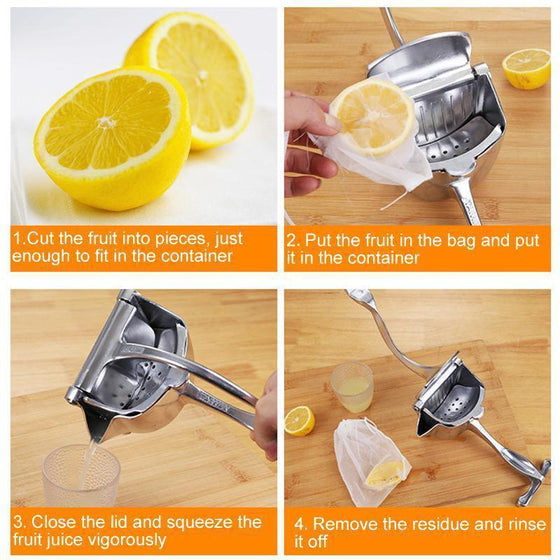 1.Cut the fruit into pieces, just enough to fit in the container

2. Put the fruit in the bag and put it in the container

3. Close the lid and squeeze the fruit juice vigorously

4. Remove the residue and rinse it off