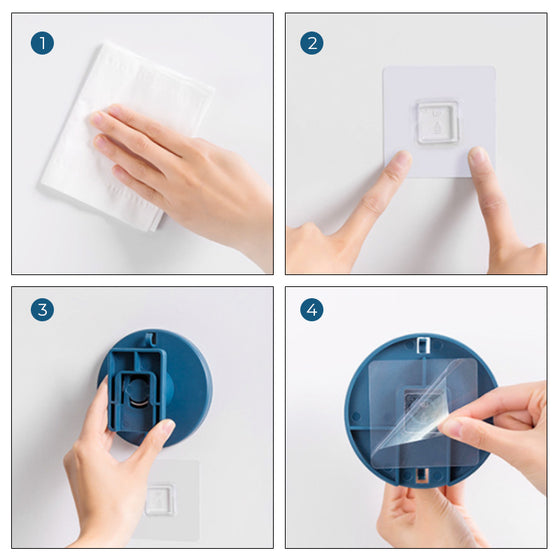 1

2

3

4