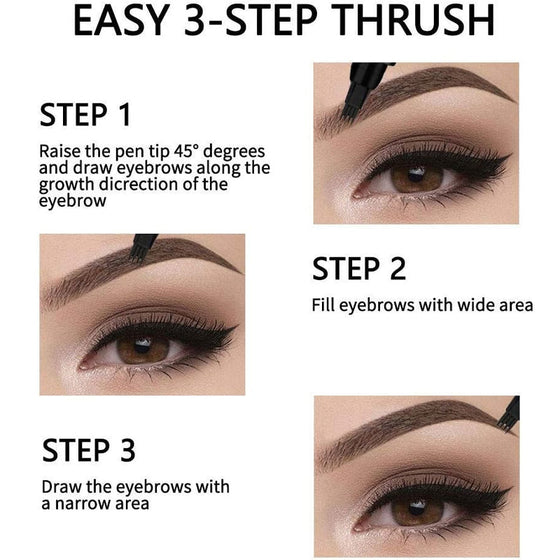 EASY 3-STEP THRUSH

STEP 1

Raise the pen tip 45° degrees and draw eyebrows along the growth dicrection of the eyebrow

STEP 2

Fill eyebrows with wide area

STEP 3

Draw the eyebrows with a narrow area