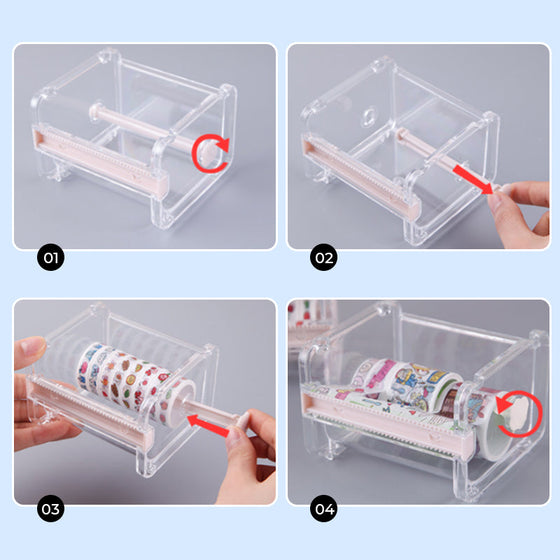 01

02

03

04