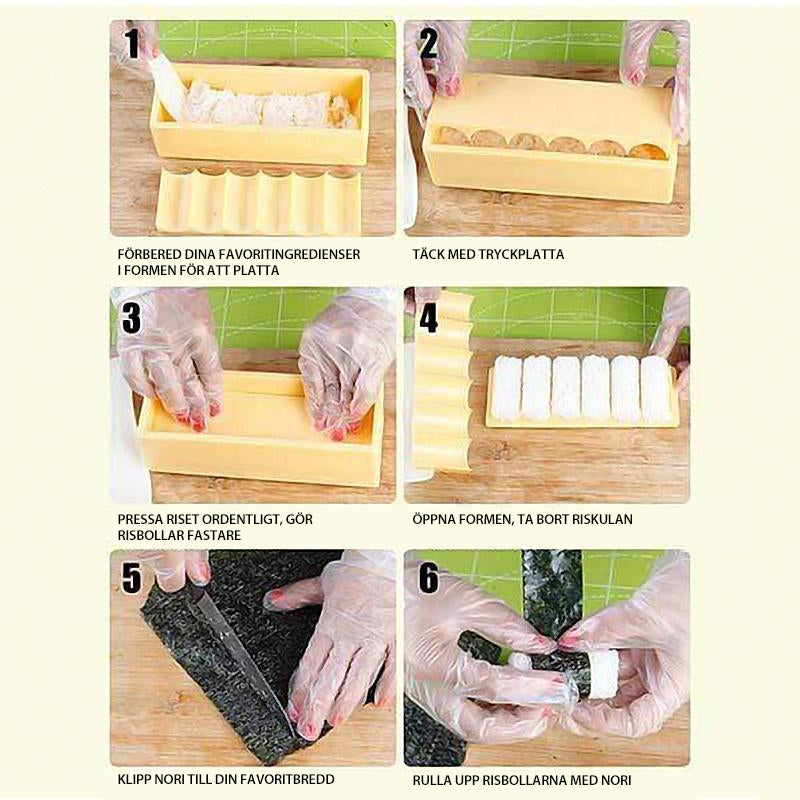 1

FÖRBERED DINA FAVORITINGREDIENSER I FORMEN FÖR ATT PLATTA

2

TÄCK MED TRYCKPLATTA

3

PRESSA RISET ORDENTLIGT, GÖR RISBOLLAR FASTARE

4

ÖPPNA FORMEN, TA BORT RISKULAN

5

KLIPP NORI TILL DIN FAVORITBREDD

6

RULLA UPP RISBOLLARNA MED NORI