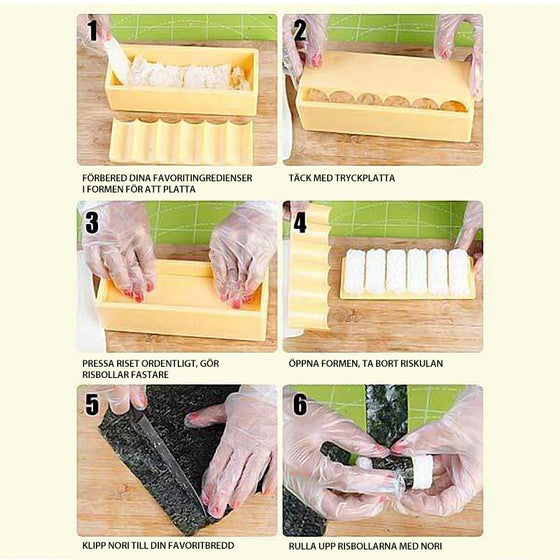 1

FÖRBERED DINA FAVORITINGREDIENSER I FORMEN FÖR ATT PLATTA

2

TÄCK MED TRYCKPLATTA

3

PRESSA RISET ORDENTLIGT, GÖR RISBOLLAR FASTARE

4

ÖPPNA FORMEN, TA BORT RISKULAN

5

KLIPP NORI TILL DIN FAVORITBREDD

6

RULLA UPP RISBOLLARNA MED NORI