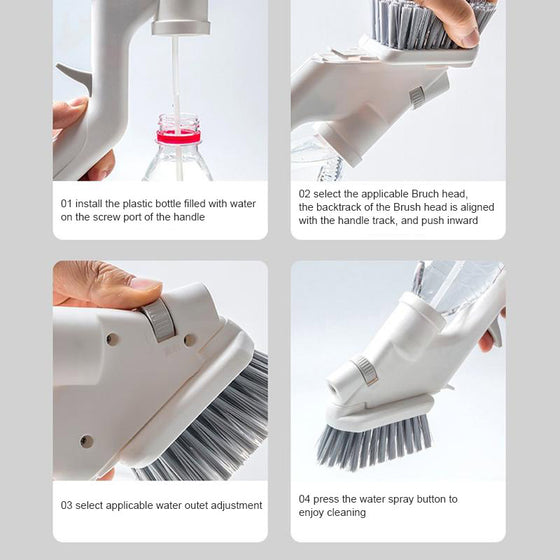 01 install the plastic bottle filled with water on the screw port of the handle

02 select the applicable Bruch head, the backtrack of the Brush head is aligned with the handle track, and push inward

03 select applicable water outet adjustment

04 press the water spray button to enjoy cleaning