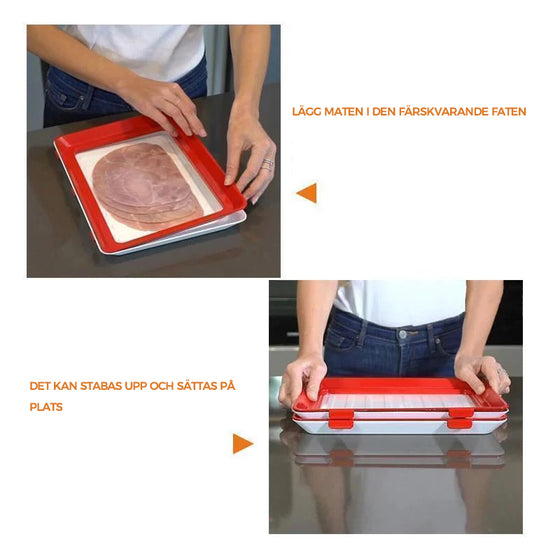 LÄGG MATEN I DEN FÄRSKVARANDE FATEN

DET KAN STABAS UPP OCH SÄTTAS PÅ PLATS