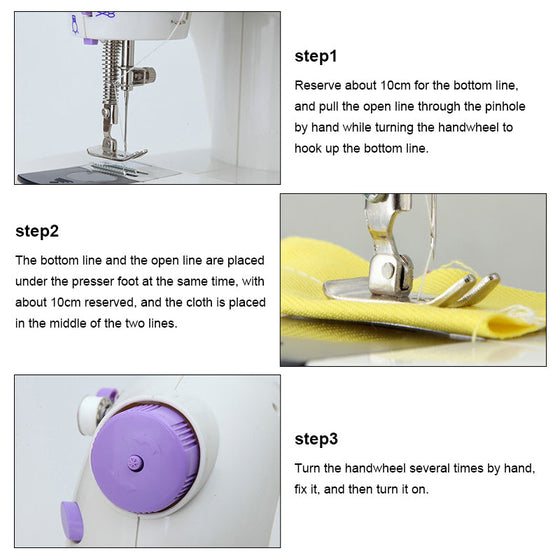 step1

Reserve about 10cm for the bottom line, and pull the open line through the pinhole by hand while turning the handwheel to hook up the bottom line.

step2

The bottom line and the open line are placed under the presser foot at the same time, with about 10cm reserved, and the cloth is placed in the middle of the two lines.

step3

Turn the handwheel several times by hand, fix it, and then turn it on.