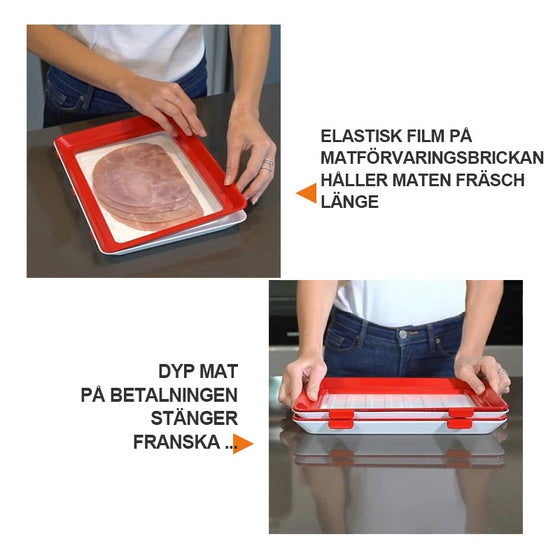 ELASTISK FILM PÅ MATFÖRVARINGSBRICKAN HÅLLER MATEN FRÄSCH LÄNGE

DYP MAT PÅ BETALNINGEN STÄNGER FRANSKA ...