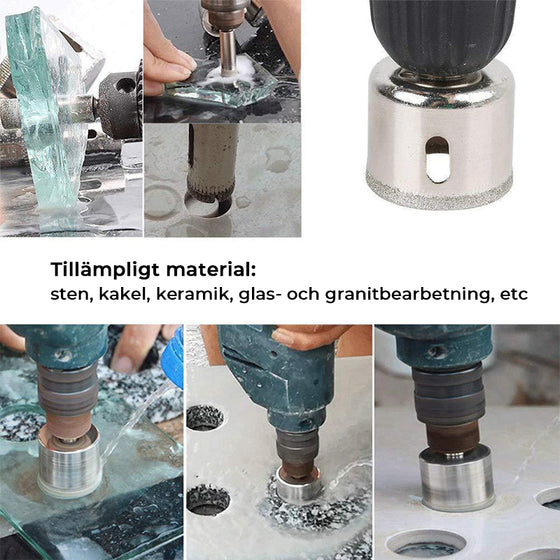 Tillämpligt material:
sten, kakel, keramik, glas- och granitbearbetning, etc