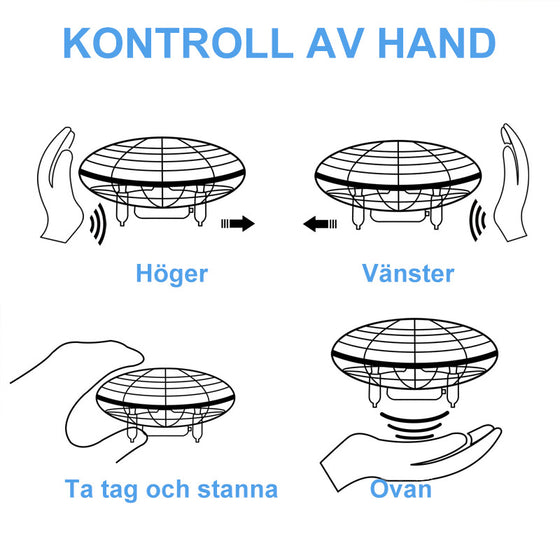 KONTROLL AV HAND

Höger

Vänster

Ta tag och stanna

Ovan