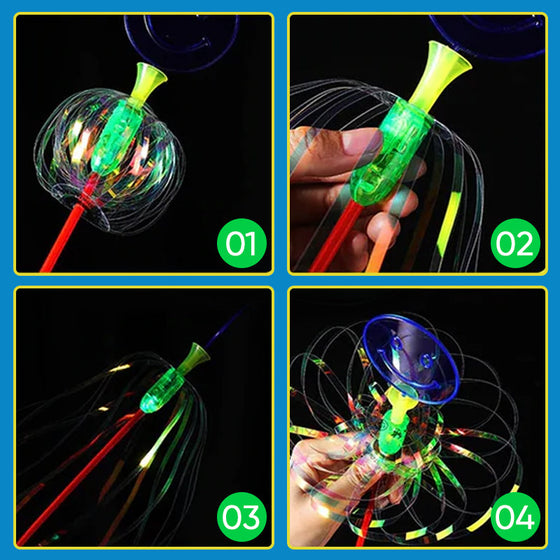 01

02

03

04