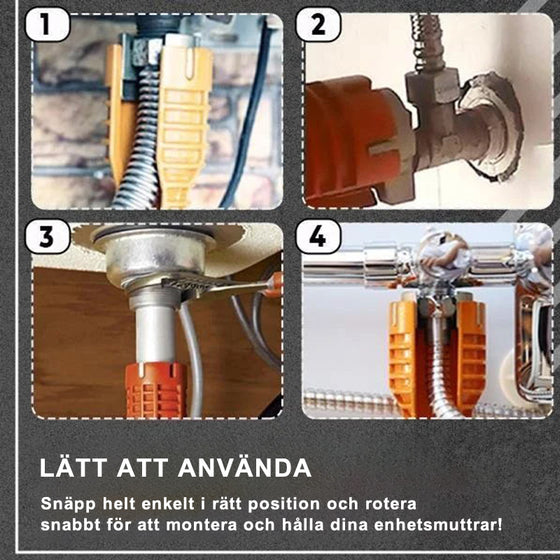 1

2

3

4

LÄTT ATT ANVÄNDA

Snäpp helt enkelt i rätt position och rotera snabbt för att montera och hålla dina enhetsmuttrar!