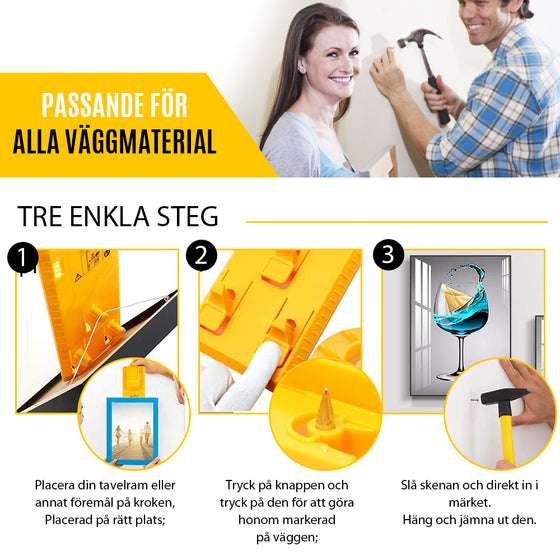 PASSANDE FÖR
ALLA VÄGGMATERIAL

TRE ENKLA STEG

1

2

3

Placera din tavelram eller annat föremål på kroken, Placerad på rätt plats;

Tryck på knappen och tryck på den för att göra honom markerad på väggen;

Slå skenan och direkt in i märket.
Häng och jämna ut den.