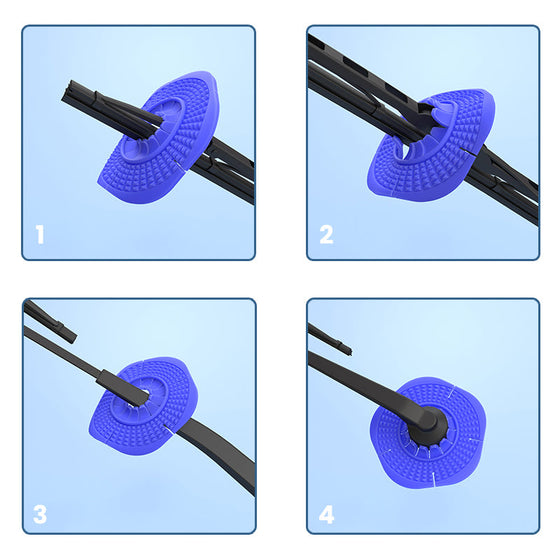 1

2

3

4