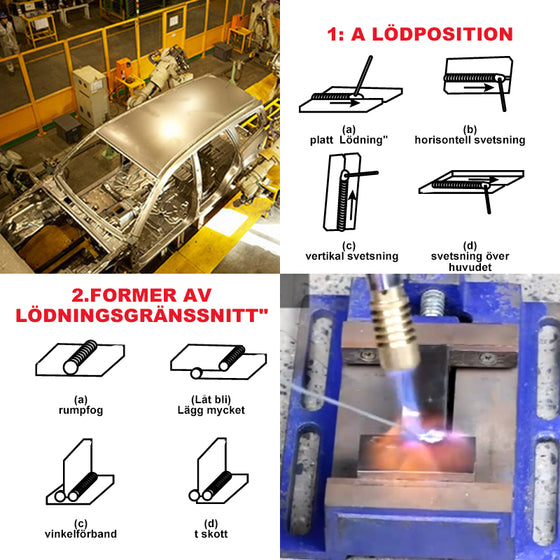 1: A LÖDPOSITION

(a)
platt Lödning"

(b)
horisontell svetsning

(c)
vertikal svetsning

(d)
svetsning över huvudet

2.FORMER AV LÖDNINGSGRÄNSSNITT"

(a)
rumpfog

(Låt bli)
Lägg mycket

(c)
vinkelförband

(d)
t skott