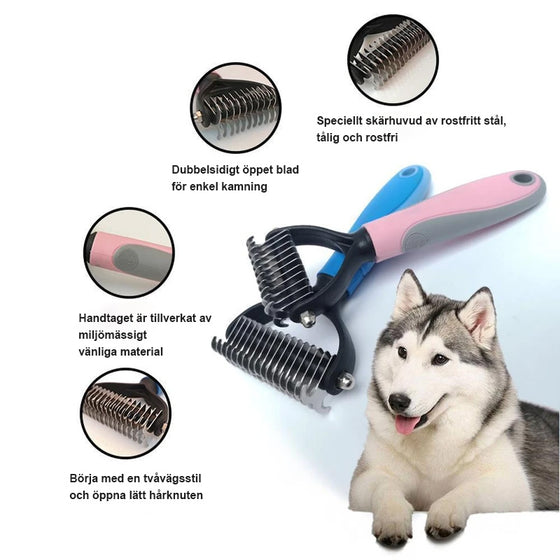 Speciellt skärhuvud av rostfritt stål, tålig och rostfri

Dubbelsidigt öppet blad för enkel kamning

Handtaget är tillverkat av miljömässigt vänliga material

Börja med en tvåvägsstil och öppna lätt hårknuten