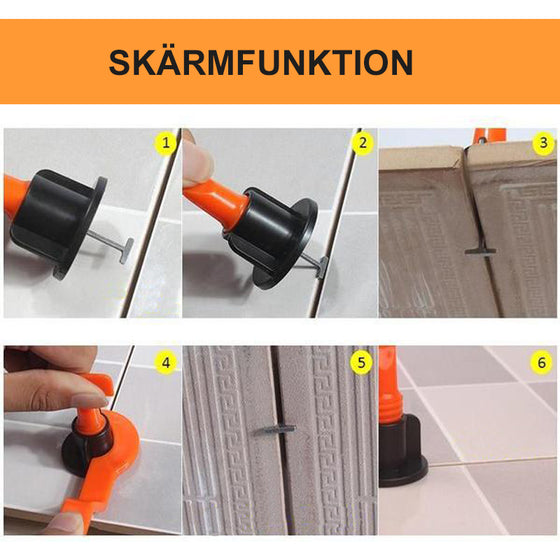 SKÄRMFUNKTION

1

2

3

4

5

6