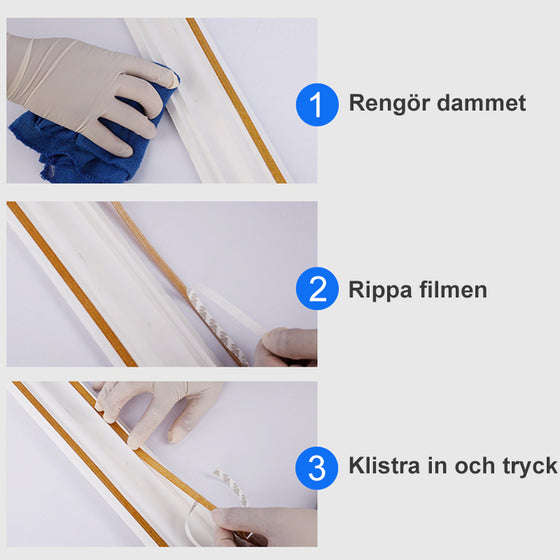 1 Rengör dammet

2 Rippa filmen

3 Klistra in och tryck