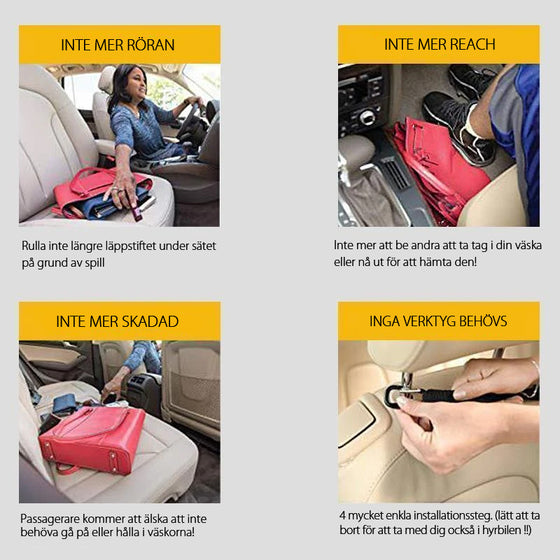 INTE MER RÖRAN

Rulla inte längre läppstiftet under sätet på grund av spill

INTE MER REACH

Inte mer att be andra att ta tag i din väska eller nå ut för att hämta den!

INTE MER SKADAD

Passagerare kommer att älska att inte behöva gå på eller hålla i väskorna!

INGA VERKTYG BEHÖVS

4 mycket enkla installationssteg. (lätt att ta bort för att ta med dig också i hyrbilen !!)