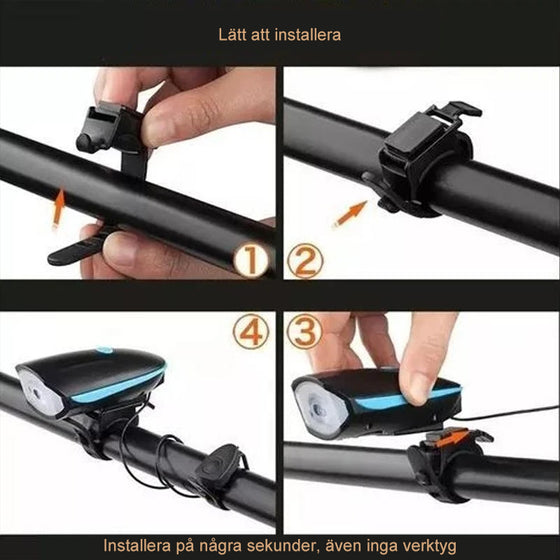 Lätt att installera

①

②

④

③

Installera på några sekunder, även inga verktyg