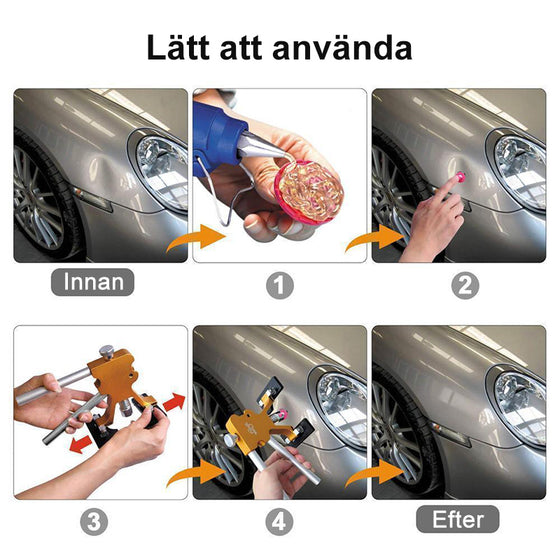 Lätt att använda

Innan

1

2

3

4

Efter