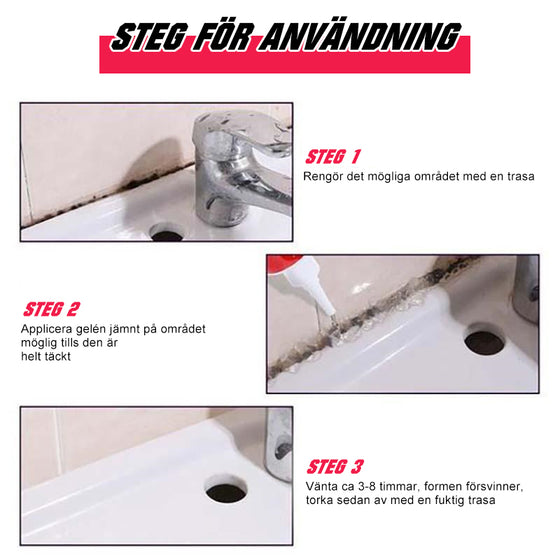 STEG FÖR ANVÄNDNING

STEG 1
Rengör det mögliga området med en trasa

STEG 2
Applicera gelén jämnt på området möglig tills den är helt täckt

STEG 3
Vänta ca 3-8 timmar, formen försvinner, torka sedan av med en fuktig trasa