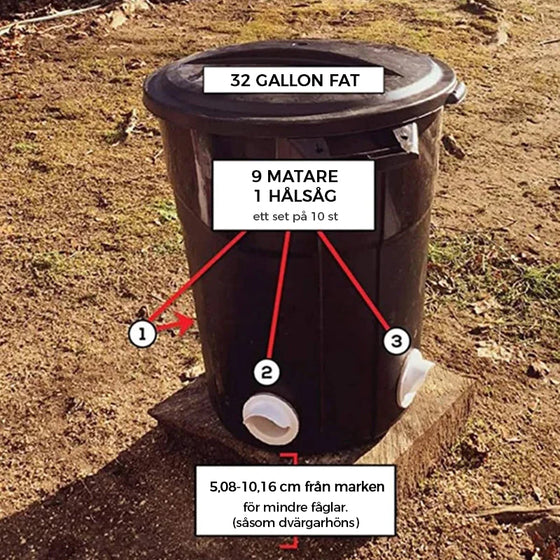 32 GALLON FAT

9 MATARE
1 HÅLSÅG
ett set på 10 st

1

2

3

5,08-10,16 cm från marken
för mindre fåglar.
(såsom dvärgarhöns)