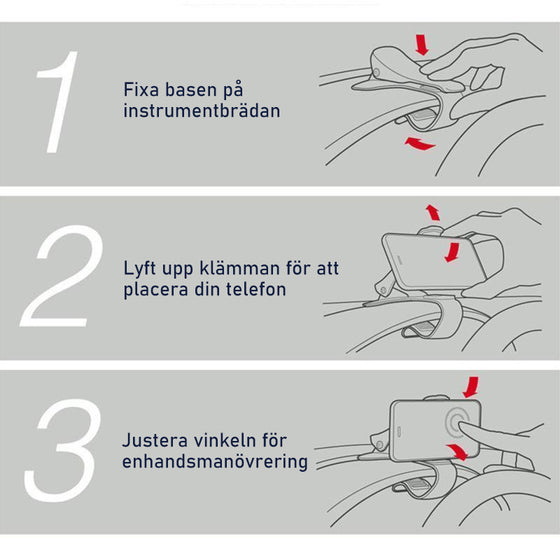 1

Fixa basen på instrumentbrädan

2

Lyft upp klämman för att placera din telefon

3

Justera vinkeln för enhandsmanövrering