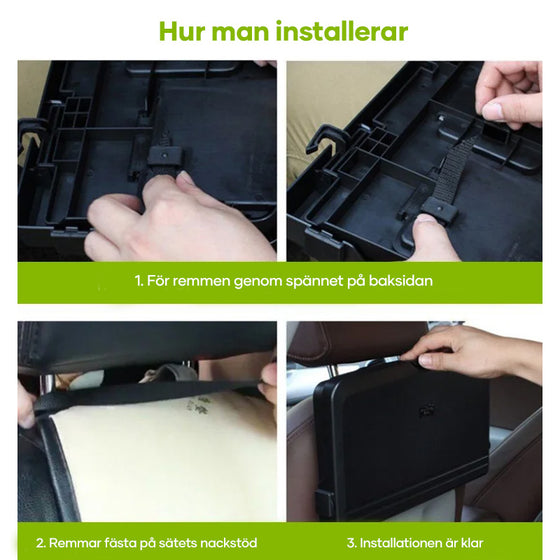 Hur man installerar

1. För remmen genom spännet på baksidan

2. Remmar fästa på sätets nackstöd

3. Installationen är klar