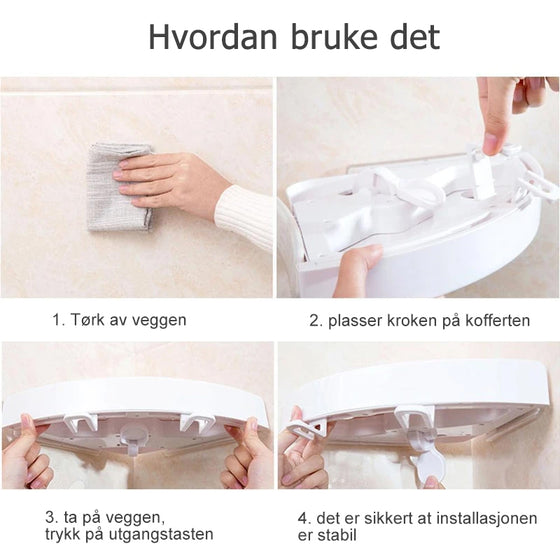 Hvordan bruke det

1. Tørk av veggen

2. plasser kroken på kofferten

3. ta på veggen,
trykk på utgangstasten

4. det er sikkert at installasjonen
er stabil