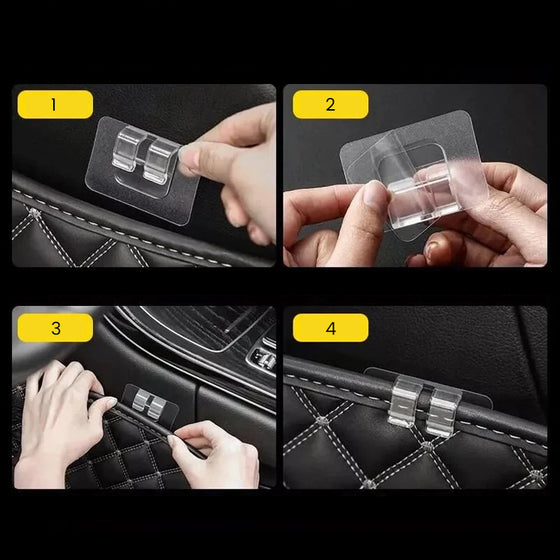 1

2

3

4