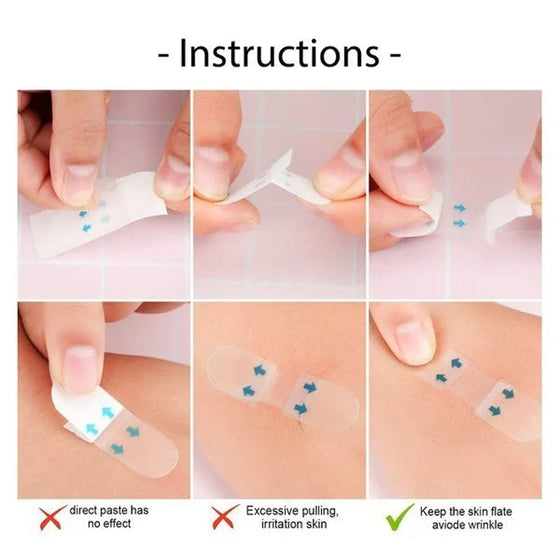 - Instructions -

direct paste has no effect

Excessive pulling, irritation skin

Keep the skin flate aviode wrinkle