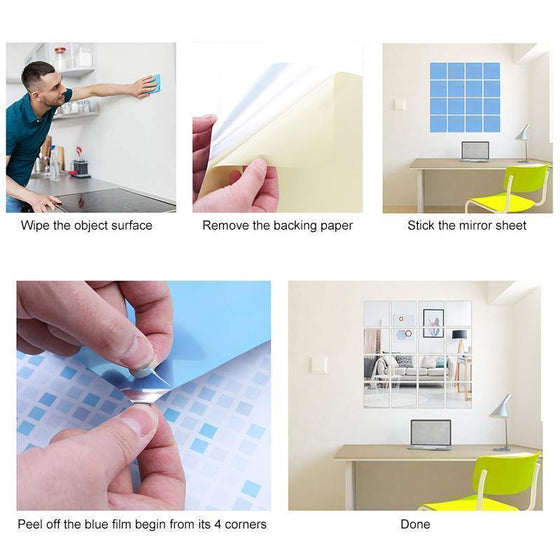 Wipe the object surface

Remove the backing paper

Stick the mirror sheet

Peel off the blue film begin from its 4 corners

Done