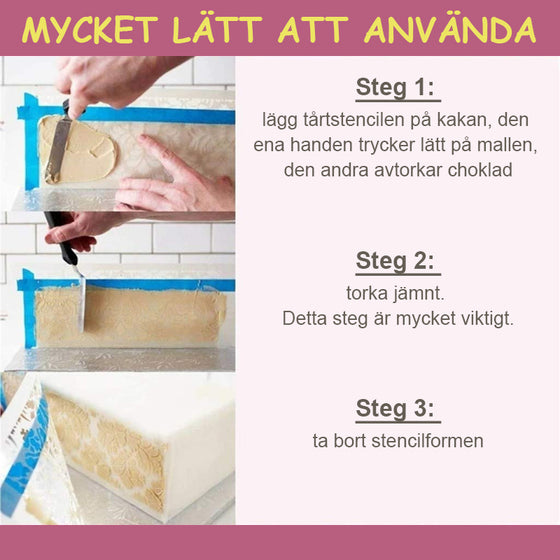 MYCKET LÄTT ATT ANVÄNDA

Steg 1:
lägg tårtstencilen på kakan, den ena handen trycker lätt på mallen, den andra avtorkar choklad

Steg 2:
torka jämnt.
Detta steg är mycket viktigt.

Steg 3:
ta bort stencilformen