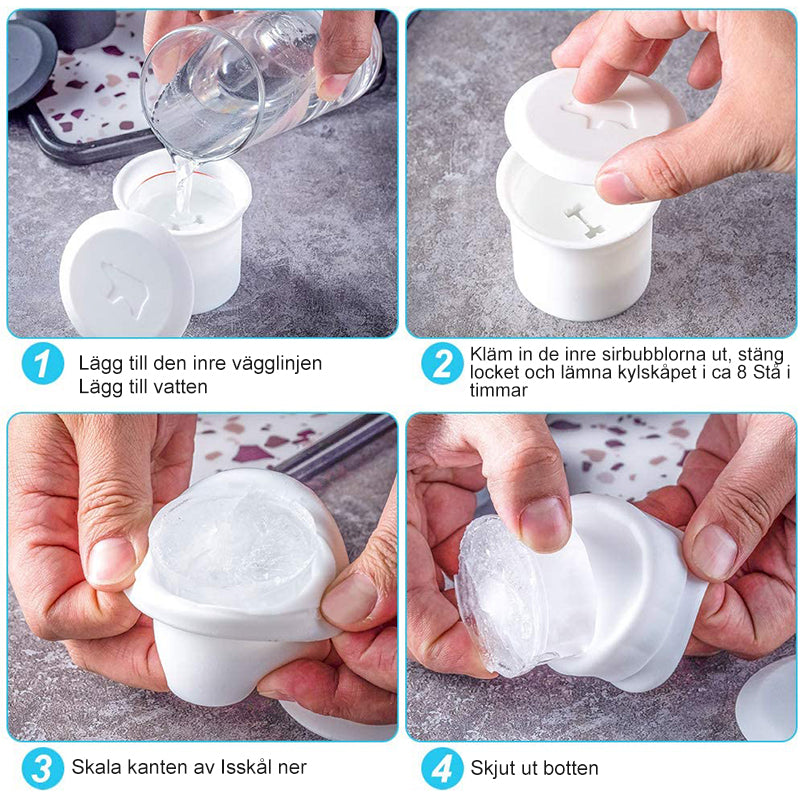 1 Lägg till den inre vägglinjen
Lägg till vatten

2 Kläm in de inre sirbubblorna ut, stäng locket och lämna kylskåpet i ca 8 Stå i timmar

3 Skala kanten av Isskål ner

4 Skjut ut botten