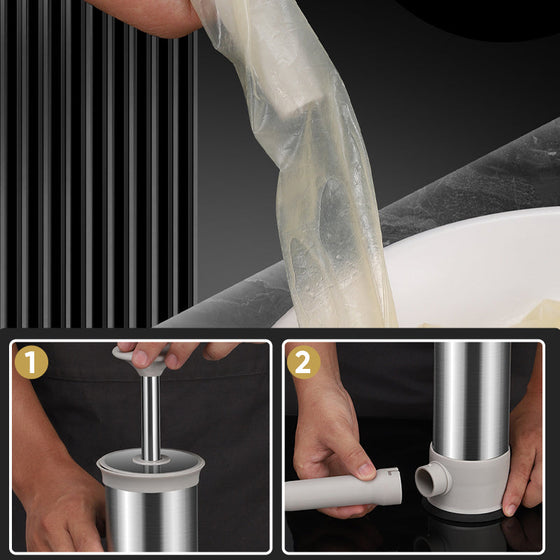 1

2