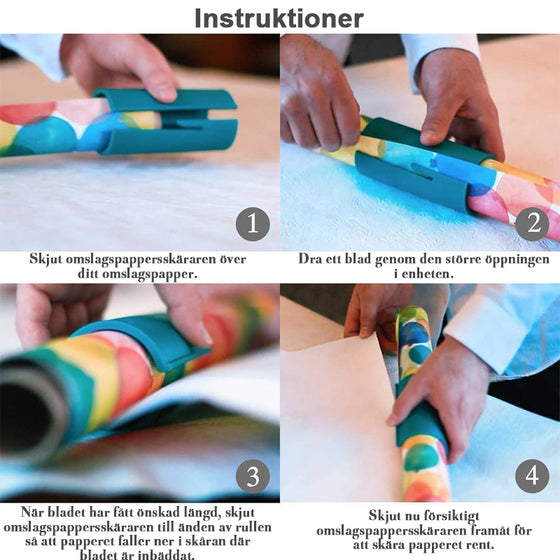 Instruktioner

1

Skjut omslagspappersskäraren över ditt omslagspapper.

2

Dra ett blad genom den större öppningen i enheten.

3

När bladet har fått önskad längd, skjut omslagspappersskäraren till änden av rullen så att papperet faller ner i skåran där bladet är inbäddat.

4

Skjut nu försiktigt omslagspappersskäraren framåt för att skära papperet rent.