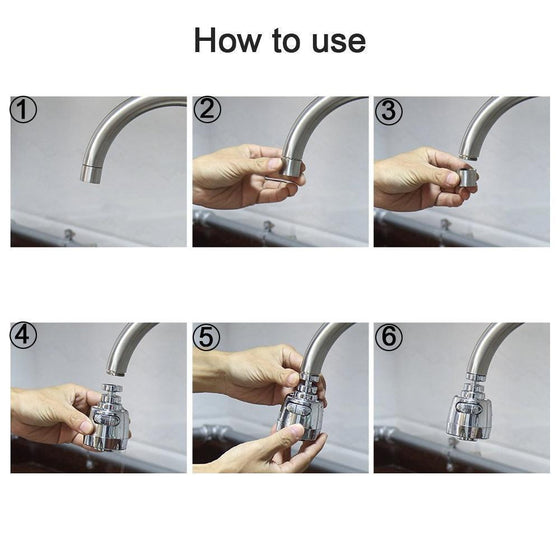 How to use

①

②

③

④

⑤

⑥