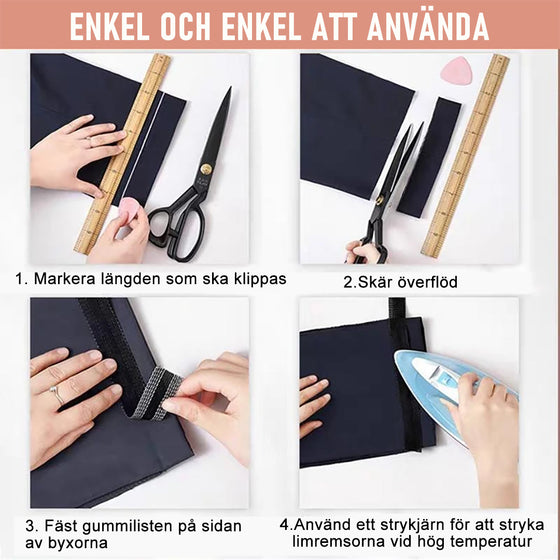 ENKEL OCH ENKEL ATT ANVÄNDA

1. Markera längden som ska klippas

2.Skär överflöd

3. Fäst gummilisten på sidan av byxorna

4.Använd ett strykjärn för att stryka limremsorna vid hög temperatur