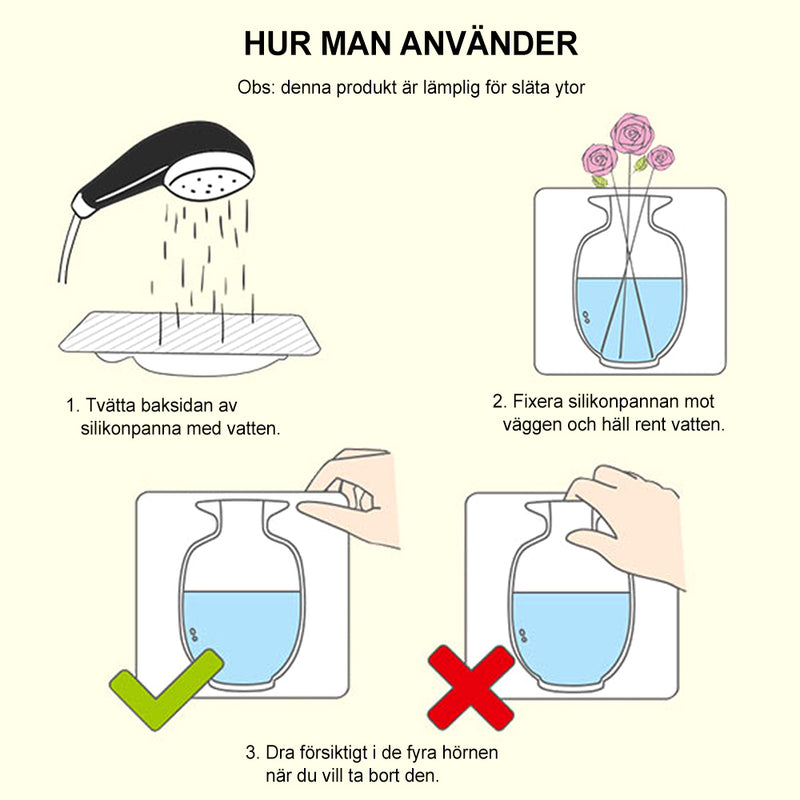 HUR MAN ANVÄNDER

Obs: denna produkt är lämplig för släta ytor

1. Tvätta baksidan av silikonpanna med vatten.

2. Fixera silikonpannan mot väggen och häll rent vatten.

3. Dra försiktigt i de fyra hörnen när du vill ta bort den.