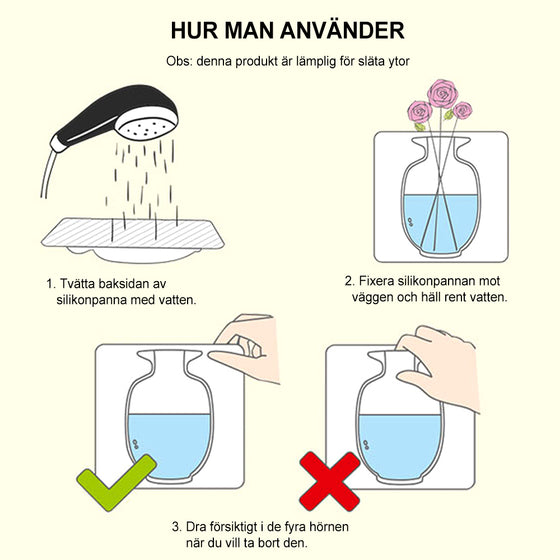 HUR MAN ANVÄNDER

Obs: denna produkt är lämplig för släta ytor

1. Tvätta baksidan av silikonpanna med vatten.

2. Fixera silikonpannan mot väggen och häll rent vatten.

3. Dra försiktigt i de fyra hörnen när du vill ta bort den.