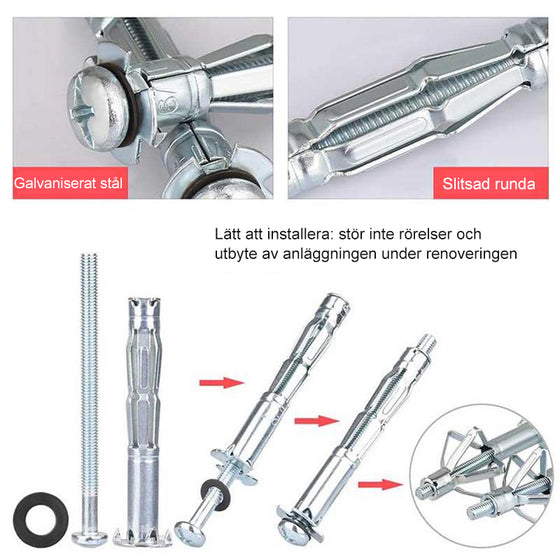 Galvaniserat stål

Slitsad runda

Lätt att installera: stör inte rörelser och utbyte av anläggningen under renoveringen