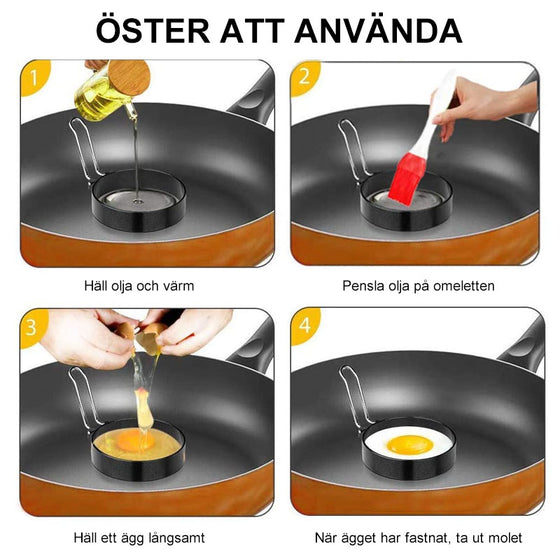 ÖSTER ATT ANVÄNDA

1

Häll olja och värm

2

Pensla olja på omeletten

3

Häll ett ägg långsamt

4

När ägget har fastnat, ta ut molet