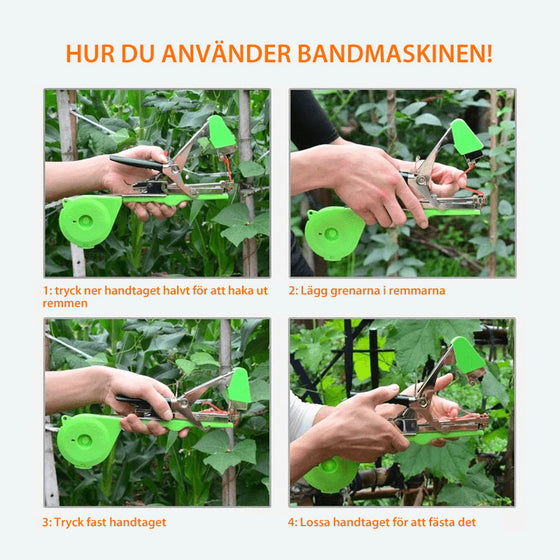 HUR DU ANVÄNDER BANDMASKINEN!

1: tryck ner handtaget halvt för att haka ut remmen

2: Lägg grenarna i remmarna

3: Tryck fast handtaget

4: Lossa handtaget för att fästa det