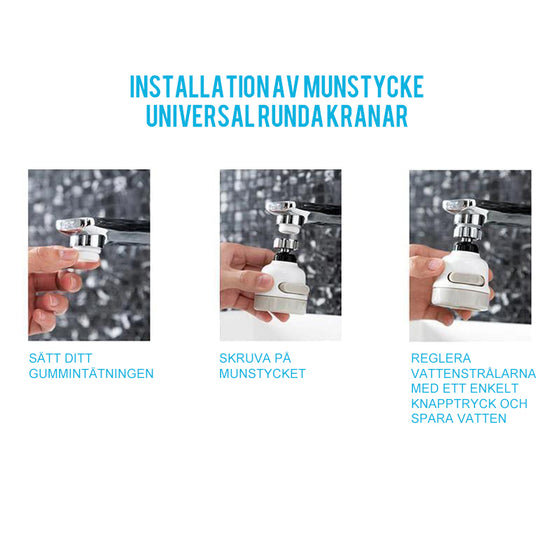 INSTALLATION AV MUNSTYCKE
UNIVERSAL RUNDA KRANAR

SÄTT DITT GUMMINTÄTNINGEN

SKRUVA PÅ MUNSTYCKET

REGLERA VATTENSTRÅLARNA MED ETT ENKELT KNAPPTRYCK OCH SPARA VATTEN