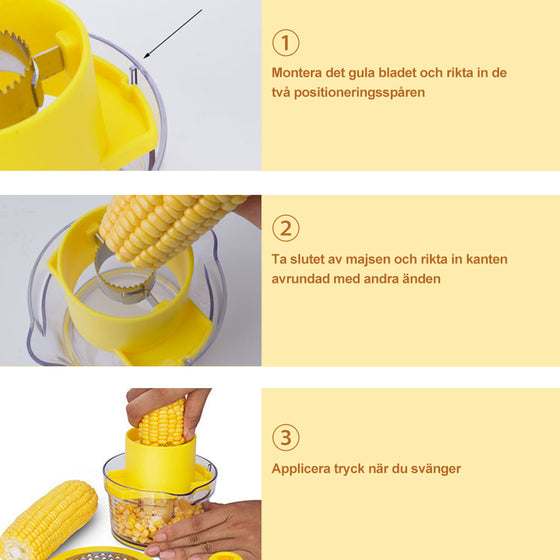 ①

Montera det gula bladet och rikta in de två positioneringsspåren

②

Ta slutet av majsen och rikta in kanten avrundad med andra änden

③

Applicera tryck när du svänger