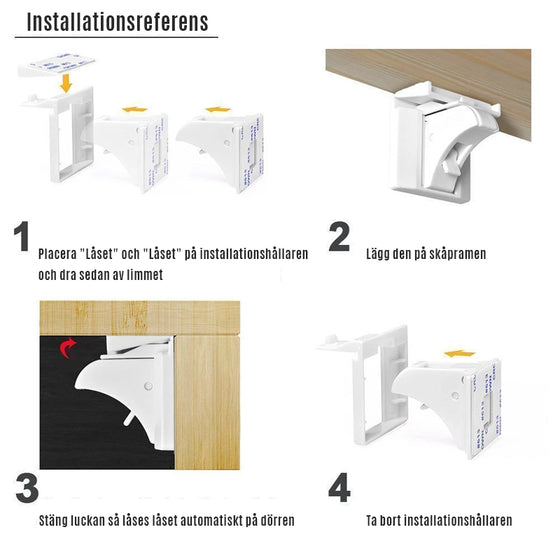 Installationsreferens

1
Placera "Låset" och "Låset" på installationshållaren och dra sedan av limmet

2
Lägg den på skåpramen

3
Stäng luckan så låses låset automatiskt på dörren

4
Ta bort installationshållaren