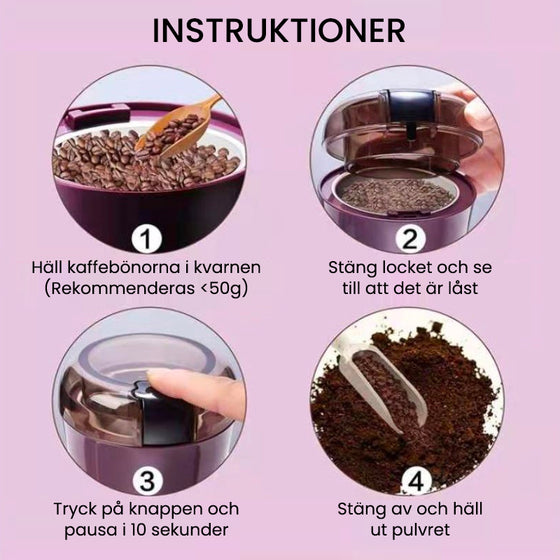 INSTRUKTIONER

1

Häll kaffebönorna i kvarnen (Rekommenderas <50g)

2

Stäng locket och se till att det är låst

3

Tryck på knappen och pausa i 10 sekunder

4

Stäng av och häll ut pulvret