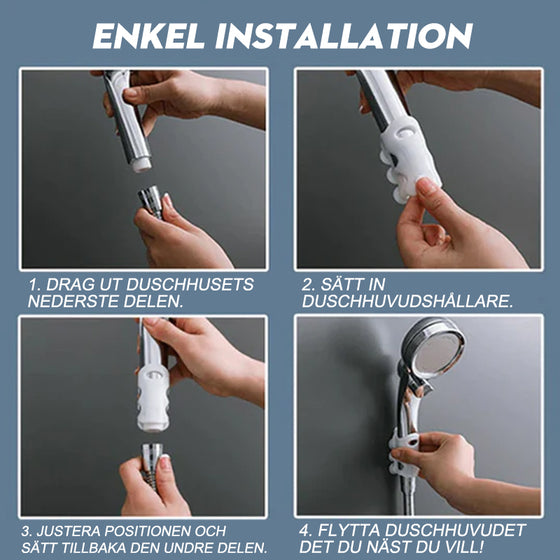 ENKEL INSTALLATION

1. DRAG UT DUSCHHUSETS NEDERSTE DELEN.

2. SÄTT IN DUSCHHUVUDSHÅLLARE.

3. JUSTERA POSITIONEN OCH SÄTT TILLBAKA DEN UNDRE DELEN.

4. FLYTTA DUSCHHUVUDET DET DU NÄST DU VILL!